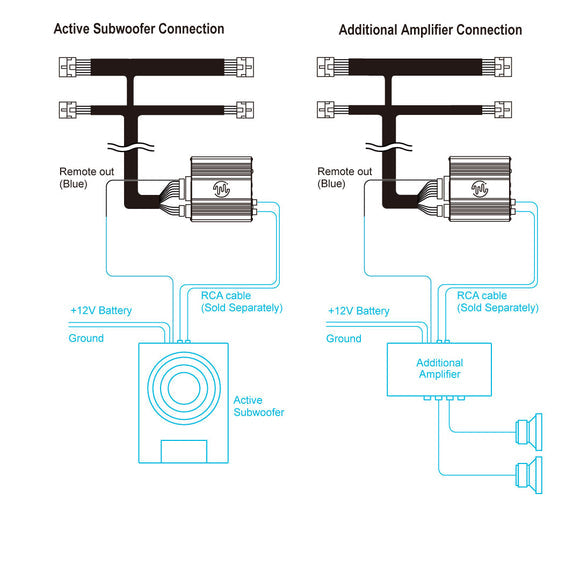 Active Subwoofer Connection

Remote out
(Blue)

RCA cable
(Sold Separately)

+12V Battery

Ground

Active
Subwoofer

Additional Amplifier Connection

Remote out
(Blue)

RCA cable
(Sold Separately)

+12V Battery

Ground

Additional
Amplifier