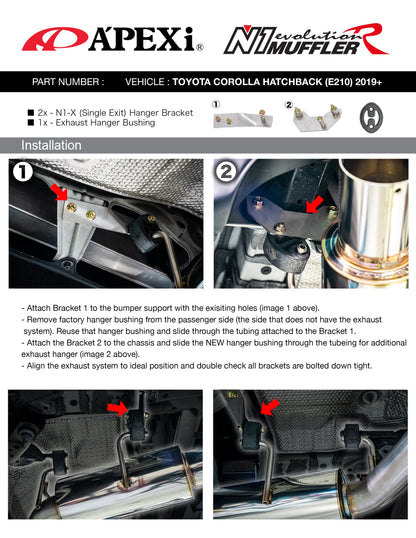 A'PEXi®

N1 evolution R MUFFLER

PART NUMBER : VEHICLE : TOYOTA COROLLA HATCHBACK (E210) 2019+

■ 2x - N1-X (Single Exit) Hanger Bracket
■ 1x - Exhaust Hanger Bushing

①

②

Installation

1

2

- Attach Bracket 1 to the bumper support with the exisiting holes (image 1 above).
- Remove factory hanger bushing from the passenger side (the side that does not have the exhaust system). Reuse that hanger bushing and slide through the tubing attached to the Bracket 1.
- Attach the Bracket 2 to the chassis and slide the NEW hanger bushing through the tubeing for additional exhaust hanger (image 2 above).
- Align the exhaust system to ideal position and double check all brackets are bolted down tight.